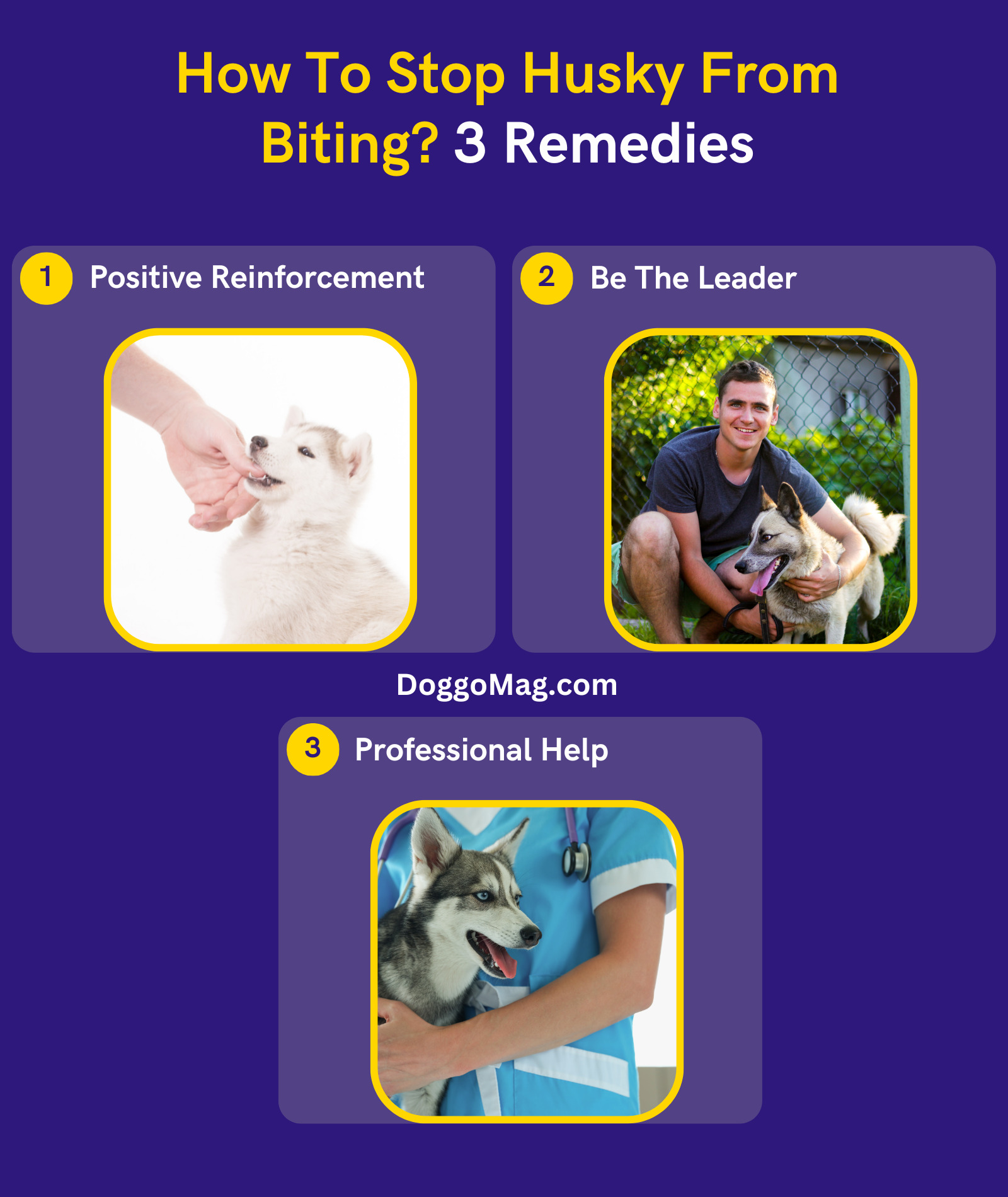 How To Stop Husky From Biting? 3 Remedies

1 Positive Reinforcement

2 Be The Leader

DoggoMag.com

3 Professional Help