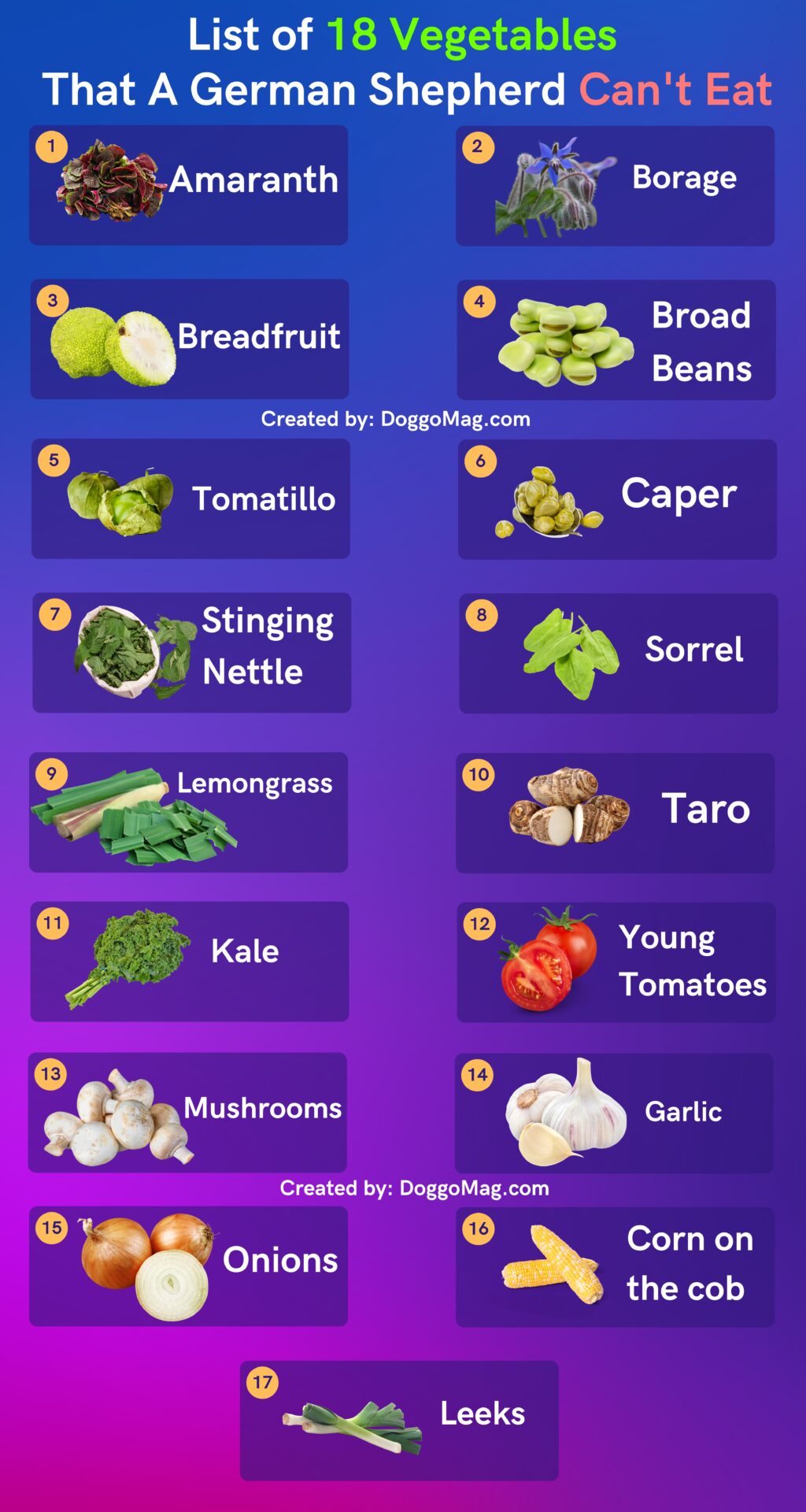 List of 18 Vegetables That A German Shepherd Can't Eat

1 Amaranth

2 Borage

3 Breadfruit

4 Broad Beans

Created by: DoggoMag.com

5 Tomatillo

6 Caper

7 Stinging Nettle

8 Sorrel

9 Lemongrass

10 Taro

11 Kale

12 Young Tomatoes

13 Mushrooms

14 Garlic

Created by: DoggoMag.com

15 Onions

16 Corn on the cob

17 Leeks