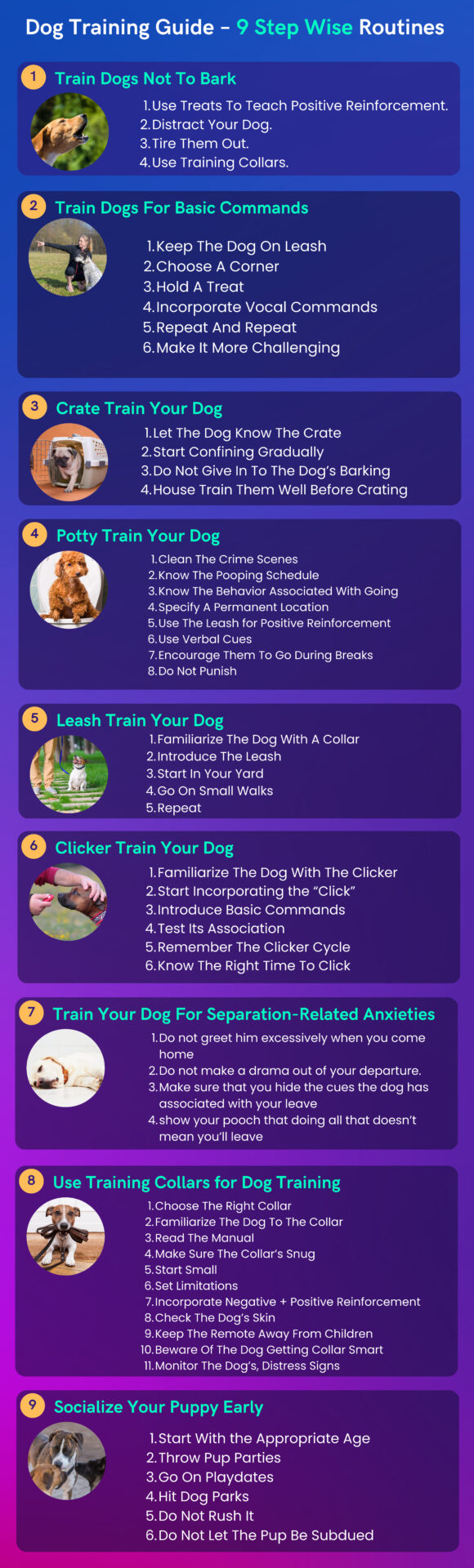 Dog Training Guide – 9 Step Wise Routines

1 Train Dogs Not To Bark

1. Use Treats To Teach Positive Reinforcement.
2. Distract Your Dog.
3. Tire Them Out.
4. Use Training Collars.

2 Train Dogs For Basic Commands

1. Keep The Dog On Leash
2. Choose A Corner
3. Hold A Treat
4. Incorporate Vocal Commands
5. Repeat And Repeat
6. Make It More Challenging

3 Crate Train Your Dog

1. Let The Dog Know The Crate
2. Start Confining Gradually
3. Do Not Give In To The Dog's Barking
4. House Train Them Well Before Crating

4 Potty Train Your Dog

1. Clean The Crime Scenes
2. Know The Pooping Schedule
3. Know The Behavior Associated With Going
4. Specify A Permanent Location
5. Use The Leash for Positive Reinforcement
6. Use Verbal Cues
7. Encourage Them To Go During Breaks
8. Do Not Punish

5 Leash Train Your Dog

1. Familiarize The Dog With A Collar
2. Introduce The Leash
3. Start In Your Yard
4. Go On Small Walks
5. Repeat

6 Clicker Train Your Dog

1. Familiarize The Dog With The Clicker
2. Start Incorporating the "Click"
3. Introduce Basic Commands
4. Test Its Association
5. Remember The Clicker Cycle
6. Know The Right Time To Click

7 Train Your Dog For Separation-Related Anxieties

1. Do not greet him excessively when you come home
2. Do not make a drama out of your departure.
3. Make sure that you hide the cues the dog has associated with your leave
4. show your pooch that doing all that doesn't mean you'll leave

8 Use Training Collars for Dog Training

1. Choose The Right Collar
2. Familiarize The Dog To The Collar
3. Read The Manual
4. Make Sure The Collar's Snug
5. Start Small
6. Set Limitations
7. Incorporate Negative + Positive Reinforcement
8. Check The Dog's Skin
9. Keep The Remote Away From Children
10. Beware Of The Dog Getting Collar Smart
11. Monitor The Dog's, Distress Signs

9 Socialize Your Puppy Early

1. Start With the Appropriate Age
2. Throw Pup Parties
3. Go On Playdates
4. Hit Dog Parks
5. Do Not Rush It
6. Do Not Let The Pup Be Subdued