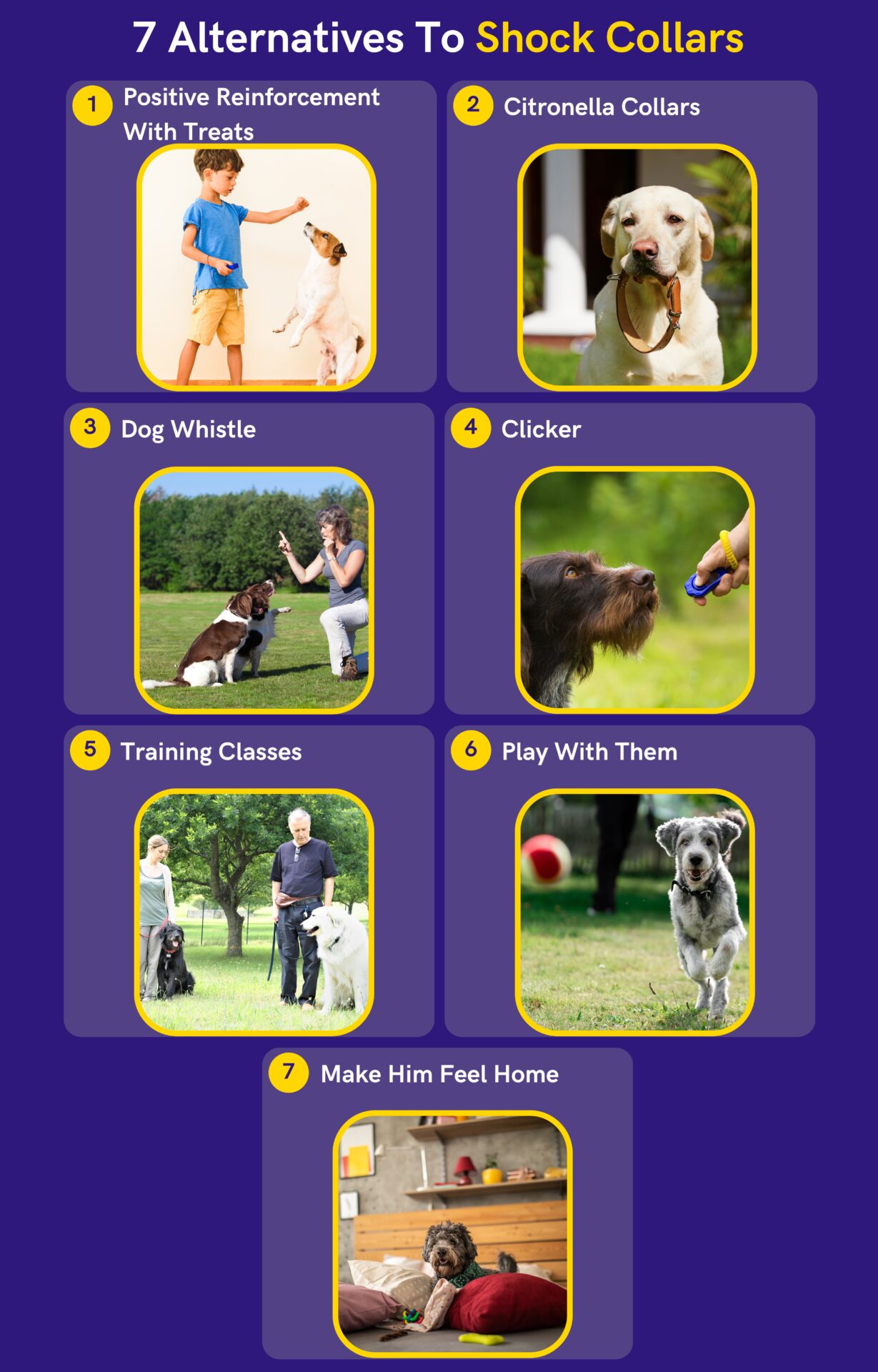 7 Alternatives To Shock Collars

1 Positive Reinforcement With Treats

2 Citronella Collars

3 Dog Whistle

4 Clicker

5 Training Classes

6 Play With Them

7 Make Him Feel Home