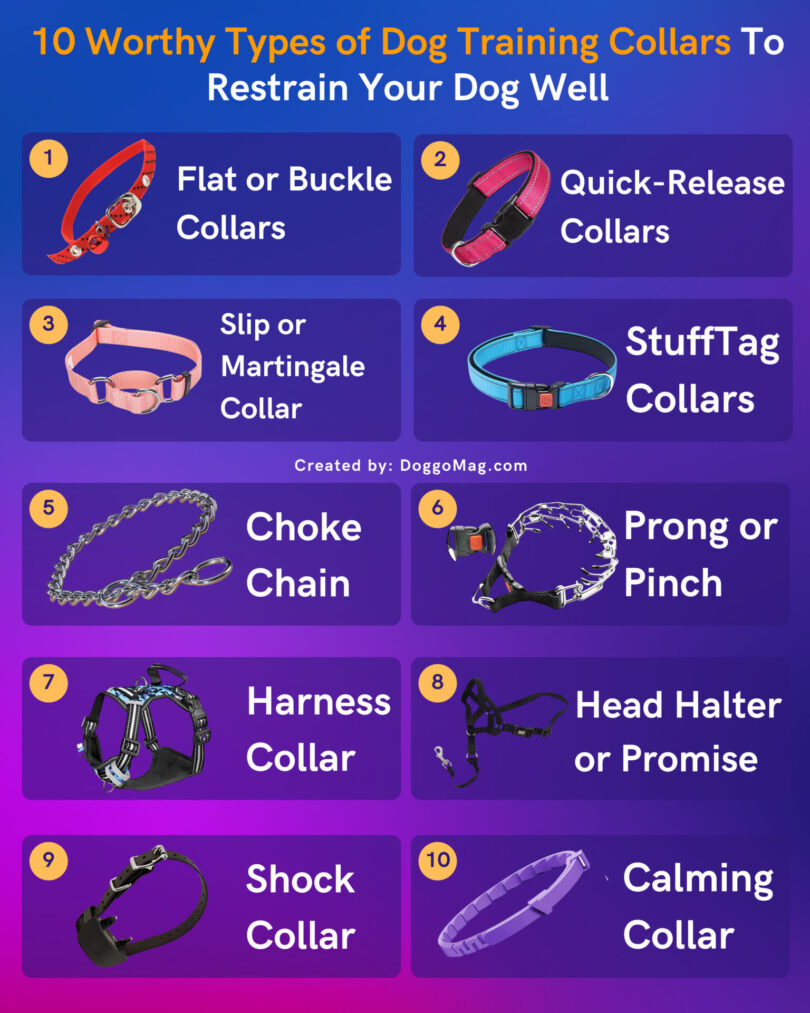 10 Worthy Types of Dog Training Collars To Restrain Your Dog Well

1 Flat or Buckle Collars

2 Quick-Release Collars

3 Slip or Martingale Collar

4 StuffTag Collars

Created by: DoggoMag.com

5 Choke Chain

6 Prong or Pinch

7 Harness Collar

8 Head Halter or Promise

9 Shock Collar

10 Calming Collar