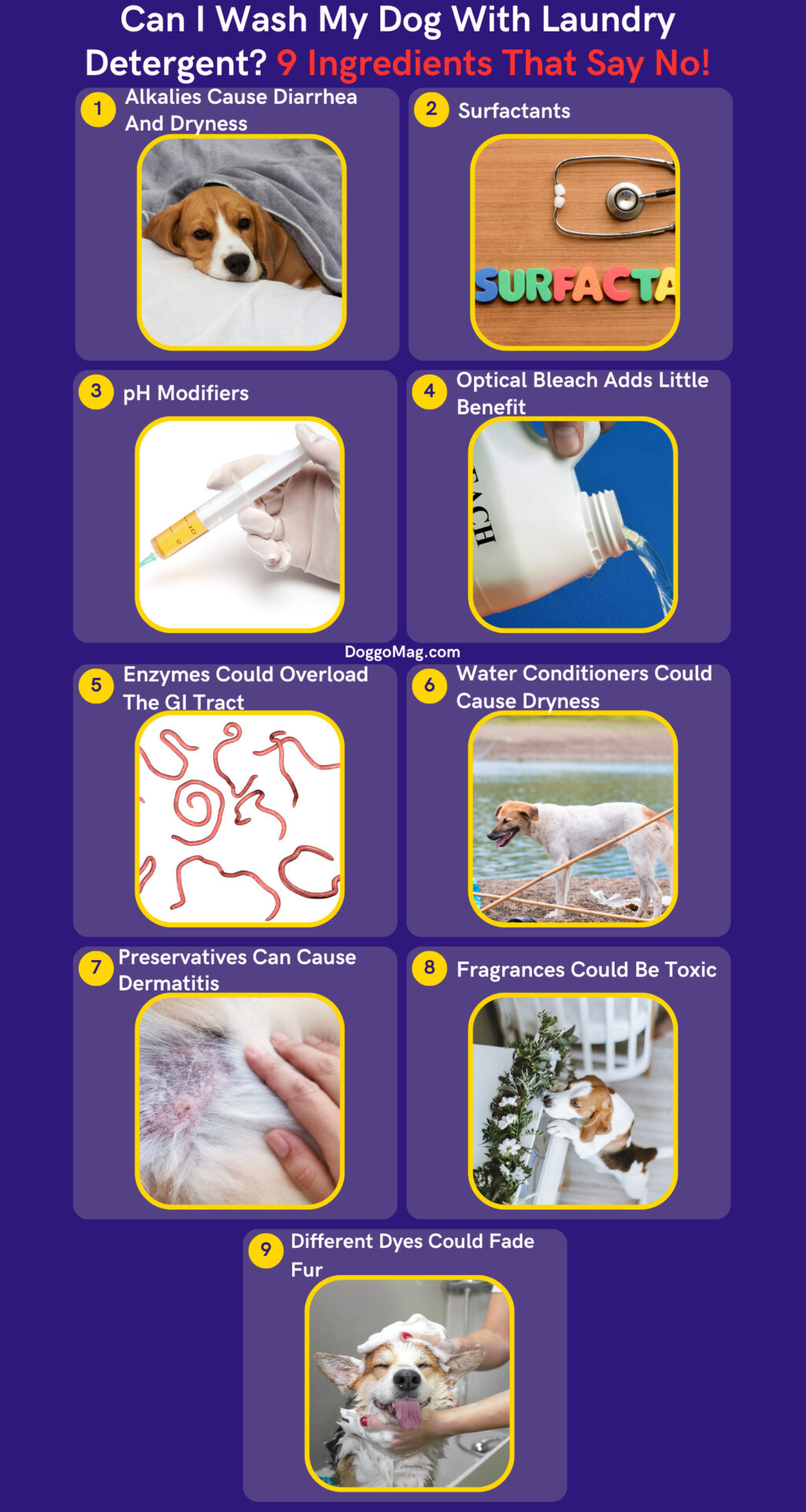 Can I Wash My Dog With Laundry Detergent? 9 Ingredients That Say No!

1 Alkalies Cause Diarrhea And Dryness

2 Surfactants

SURFACTA

3 pH Modifiers

4 Optical Bleach Adds Little Benefit

EACH

DoggoMag.com

5 Enzymes Could Overload The GI Tract

6 Water Conditioners Could Cause Dryness

7 Preservatives Can Cause Dermatitis

8 Fragrances Could Be Toxic

9 Different Dyes Could Fade Fur